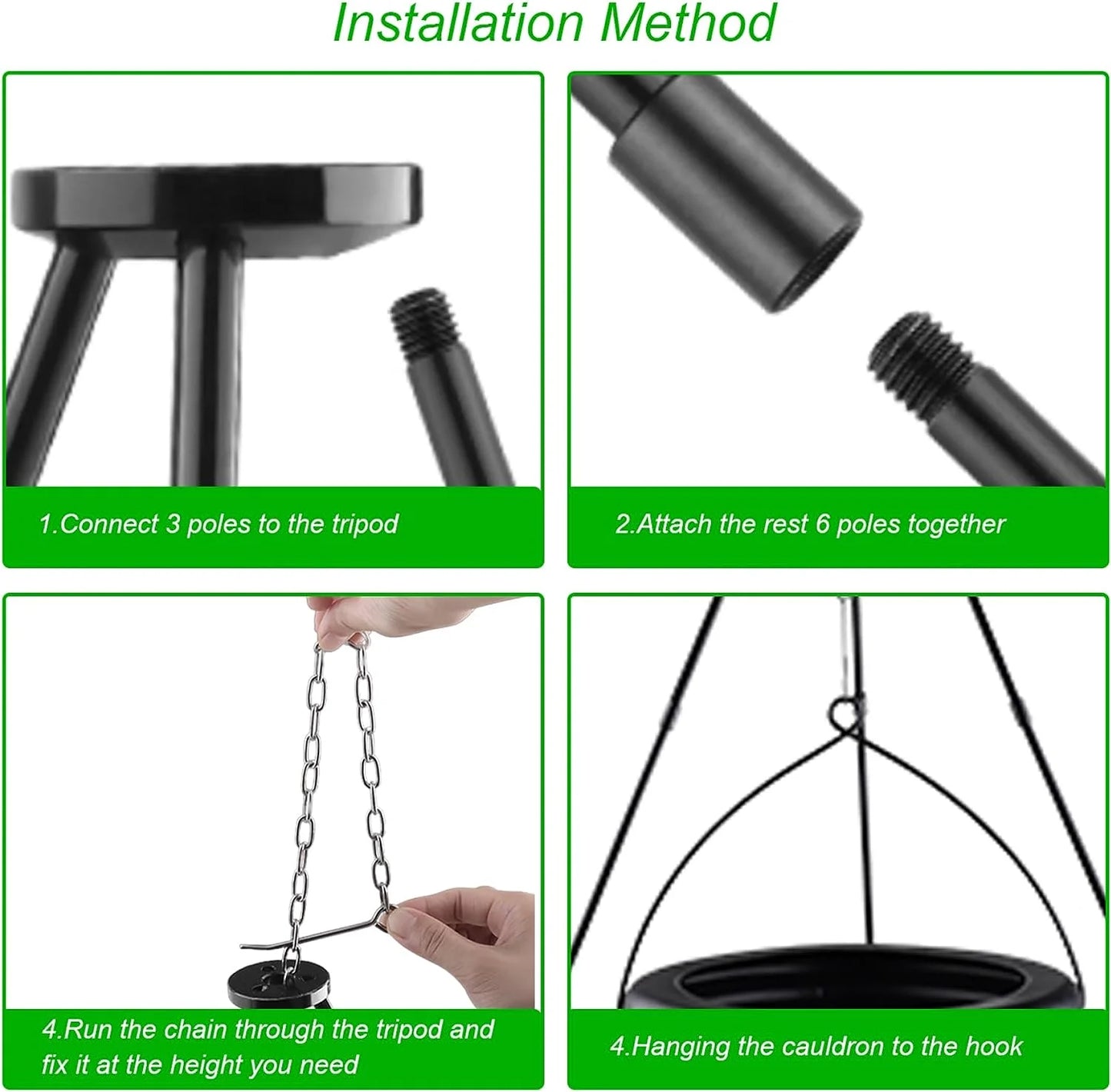 Installation Method

1.Connect 3 poles to the tripod

2.Attach the rest 6 poles together

4.Run the chain through the tripod and fix it at the height you need

4.Hanging the cauldron to the hook