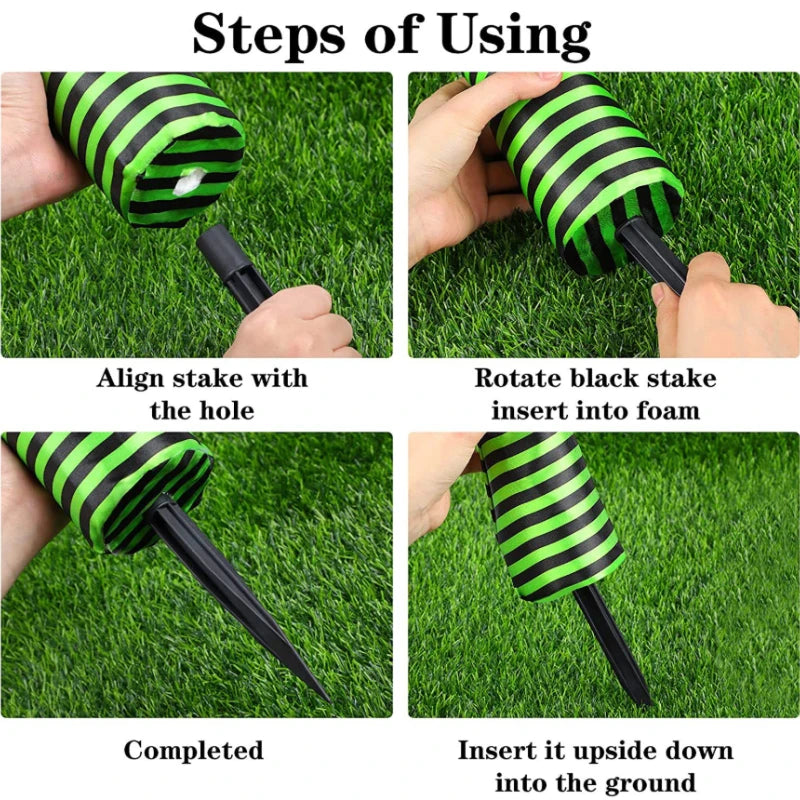 Steps of Using

Align stake with the hole

Rotate black stake insert into foam

Completed

Insert it upside down into the ground