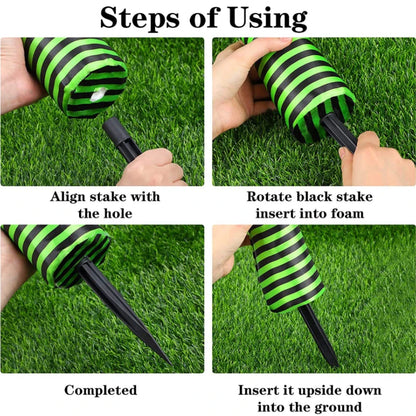 Steps of Using

Align stake with the hole

Rotate black stake insert into foam

Completed

Insert it upside down into the ground