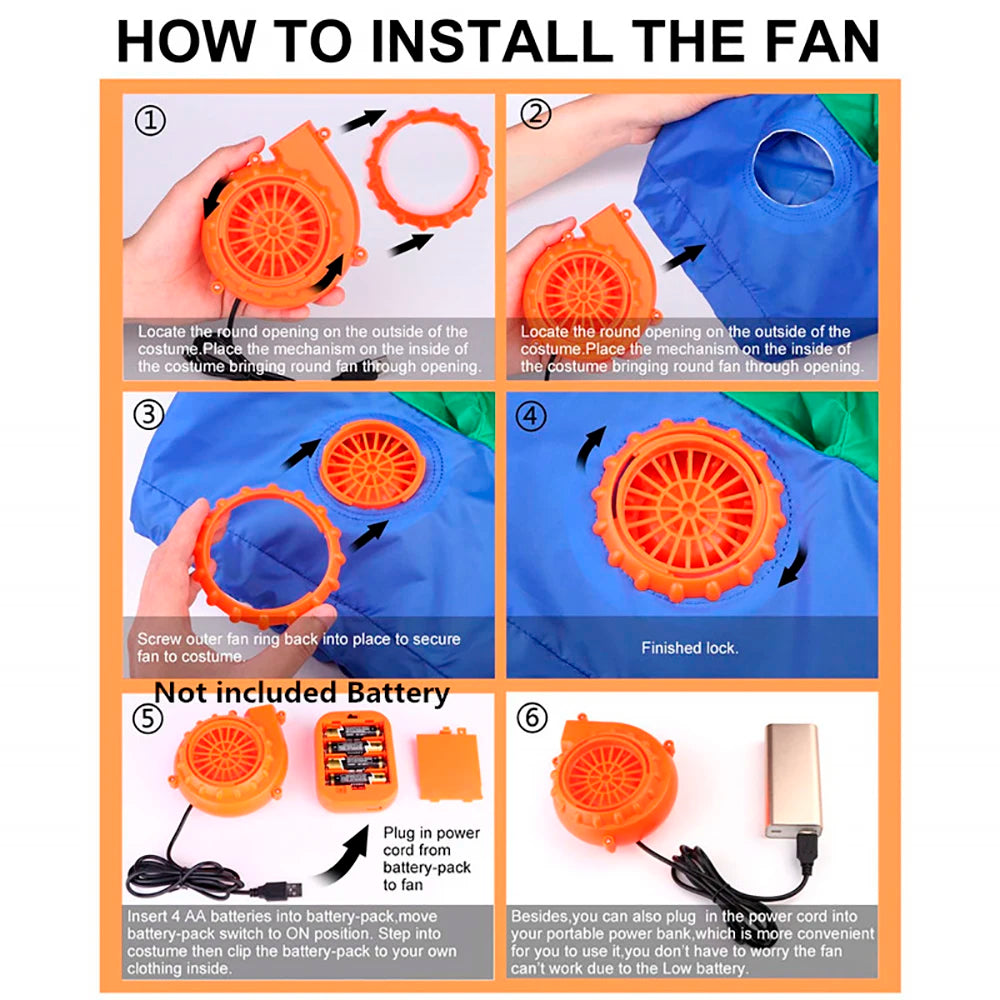 HOW TO INSTALL THE FAN

①

Locate the round opening on the outside of the costume.Place the mechanism on the inside of the costume bringing round fan through opening.

②

Locate the round opening on the outside of the costume.Place the mechanism on the inside of the costume bringing round fan through opening.

③

Screw outer fan ring back into place to secure fan to costume.

④

Finished lock.

Not included Battery

⑤

Plug in power cord from battery-pack to fan

Insert 4 AA batteries into battery-pack,move battery-pack switch to ON position. Step into costume then clip the battery-pack to your own clothing inside.

⑥

Besides,you can also plug in the power cord into your portable power bank,which is more convenient for you to use it,you don't have to worry the fan can't work due to the Low battery.