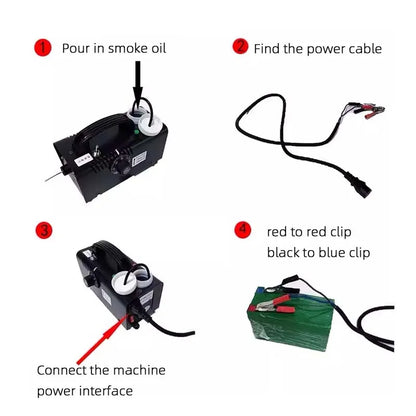 1 Pour in smoke oil

2 Find the power cable

3

Connect the machine power interface

4 red to red clip
black to blue clip