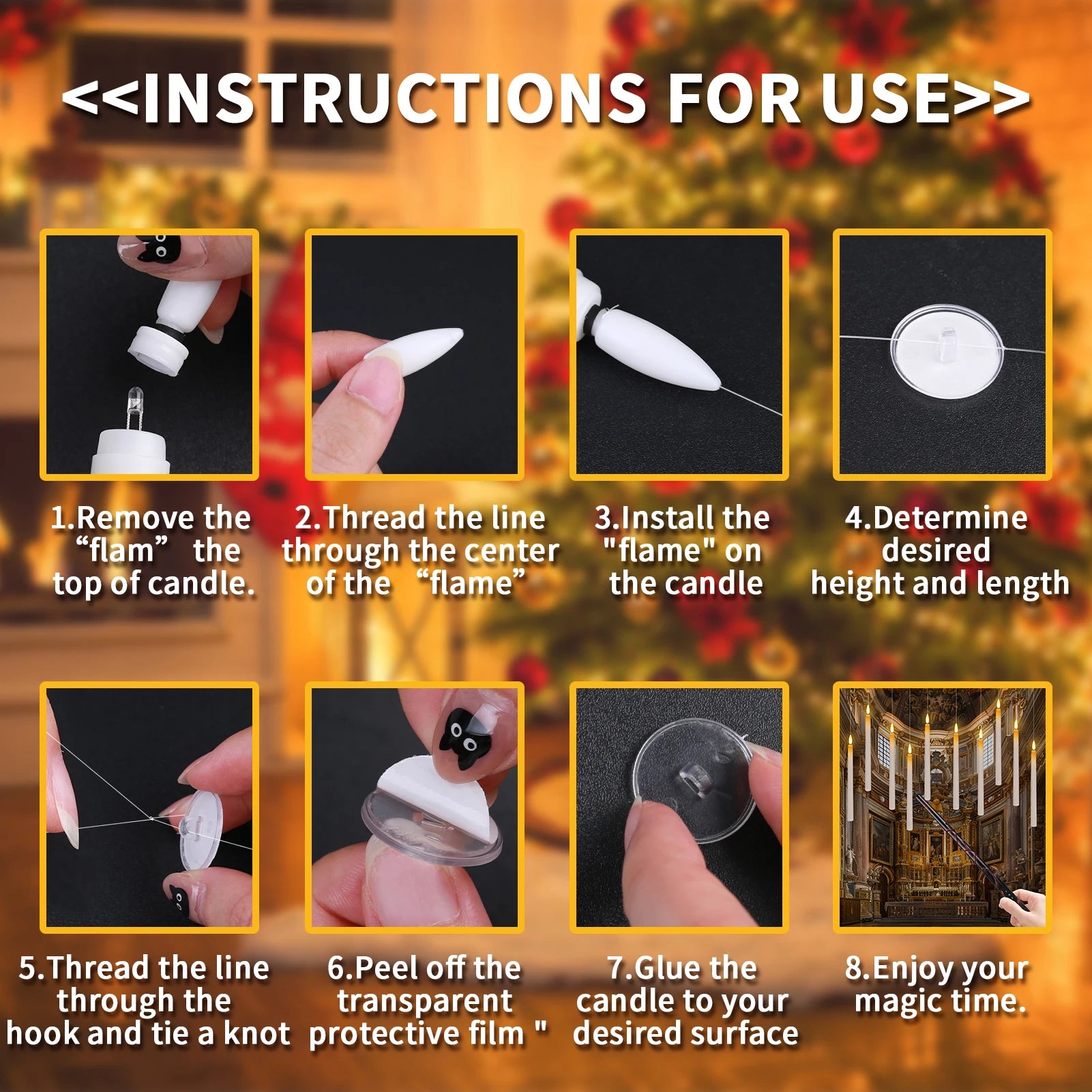 <<INSTRUCTIONS FOR USE>>

1.Remove the “flam” the top of candle.

2.Thread the line through the center of the “flame”

3.Install the "flame" on the candle

4.Determine desired height and length

5.Thread the line through the hook and tie a knot

6.Peel off the transparent protective film "

7.Glue the candle to your desired surface

8.Enjoy your magic time.